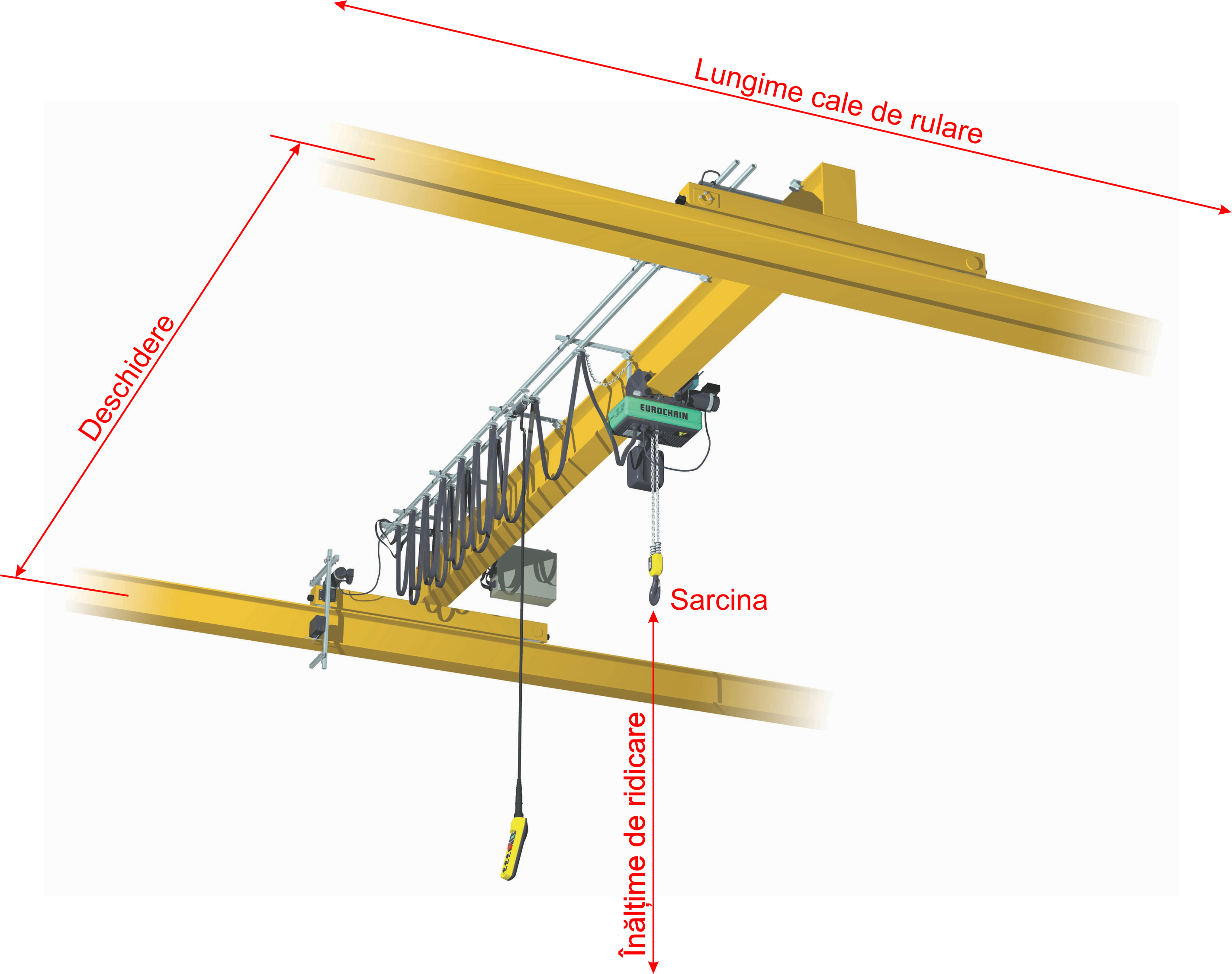 Lungime cale de rulare

Deschidere

EUROCHAIN

Sarcina

Înălțime de ridicare